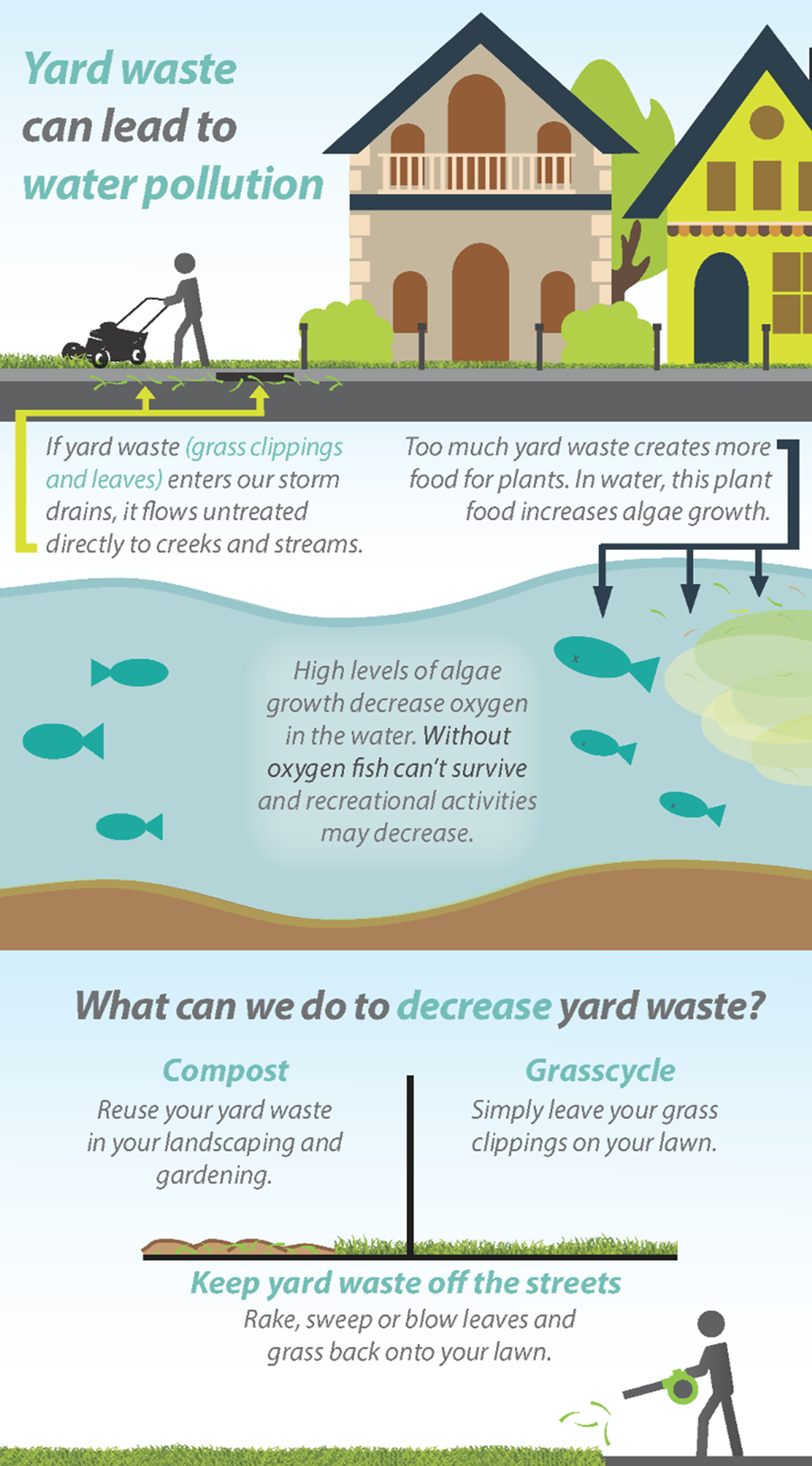 Yard waste can lead to water pollution

If yard waste (grass clippings and leaves) enters our storm drains, it flows untreated directly to creeks and streams.

Too much yard waste creates more food for plants. In water, this plant food increases algae growth.

High levels of algae growth decrease oxygen in the water. Without oxygen fish can't survive and recreational activities may decrease.

What can we do to decrease yard waste?

Compost
Reuse your yard waste in your landscaping and gardening.

Grasscycle
Simply leave your grass clippings on your lawn.

Keep yard waste off the streets
Rake, sweep or blow leaves and grass back onto your lawn.