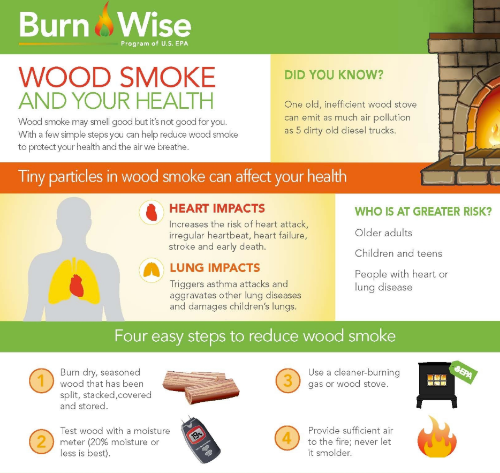 Burn Wise
Program of U.S. EPA

WOOD SMOKE
AND YOUR HEALTH

Wood smoke may smell good but it's not good for you. With a few simple steps you can help reduce wood smoke to protect your health and the air we breathe.

DID YOU KNOW?

One old, inefficient wood stove can emit as much air pollution as 5 dirty old diesel trucks.

Tiny particles in wood smoke can affect your health

HEART IMPACTS
Increases the risk of heart attack, irregular heartbeat, heart failure, stroke and early death.

LUNG IMPACTS
Triggers asthma attacks and aggravates other lung diseases and damages children's lungs.

WHO IS AT GREATER RISK?
Older adults
Children and teens
People with heart or lung disease

Four easy steps to reduce wood smoke

1 Burn dry, seasoned wood that has been split, stacked,covered and stored.

2 Test wood with a moisture meter (20% moisture or less is best).

19%

3 Use a cleaner-burning gas or wood stove.

EPA

4 Provide sufficient air to the fire; never let it smolder.